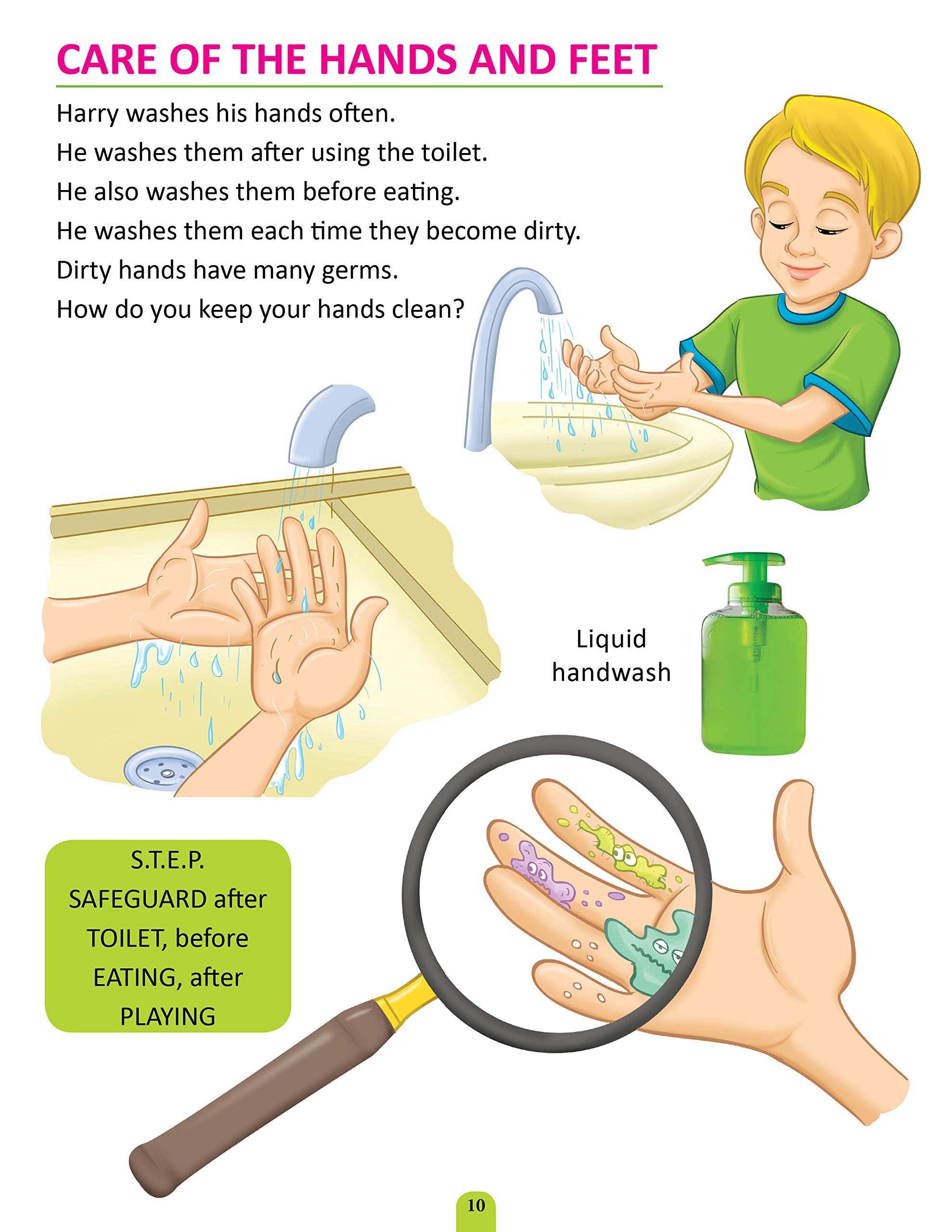 CARE OF THE HANDS AND FEET

Harry washes his hands often.
He washes them after using the toilet.
He also washes them before eating.
He washes them each time they become dirty.
Dirty hands have many germs.
How do you keep your hands clean?

Liquid handwash

S.T.E.P.
SAFEGUARD after TOILET, before EATING, after PLAYING

10